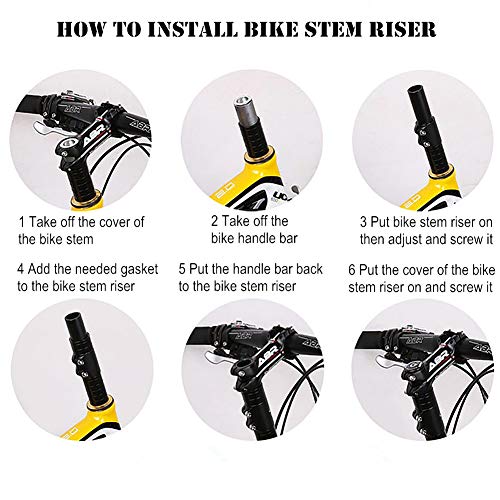 HOW TO INSTALL BIKE STEM RISER

1 Take off the cover of the bike stem

2 Take off the bike handle bar

3 Put bike stem riser on then adjust and screw it

4 Add the needed gasket to the bike stem riser

5 Put the handle bar back to the bike stem riser

6 Put the cover of the bike stem riser on and screw it