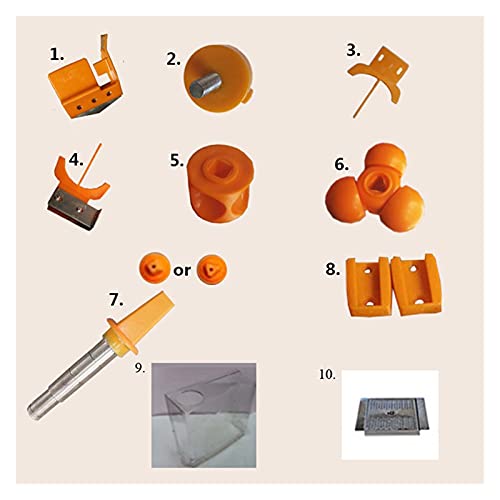 1.

2.

3.

4.

5.

6.

or

7.

8.

9.

10.