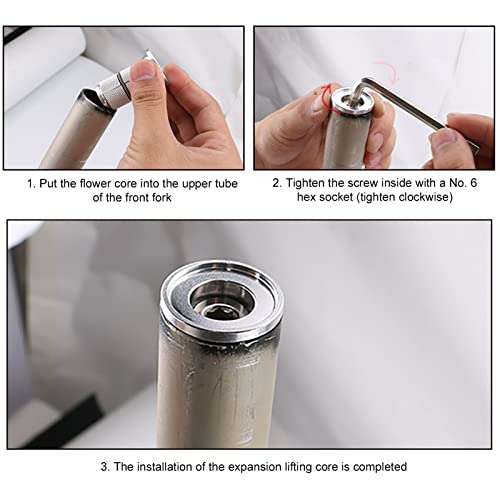 1. Put the flower core into the upper tube of the front fork

2. Tighten the screw inside with a No. 6 hex socket (tighten clockwise)

3. The installation of the expansion lifting core is completed