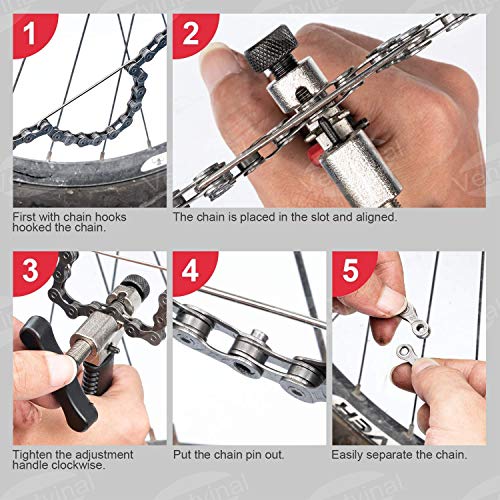 1

First with chain hooks hooked the chain.

2

The chain is placed in the slot and aligned.

3

Tighten the adjustment handle clockwise.

4

Put the chain pin out.

5

Easily separate the chain.