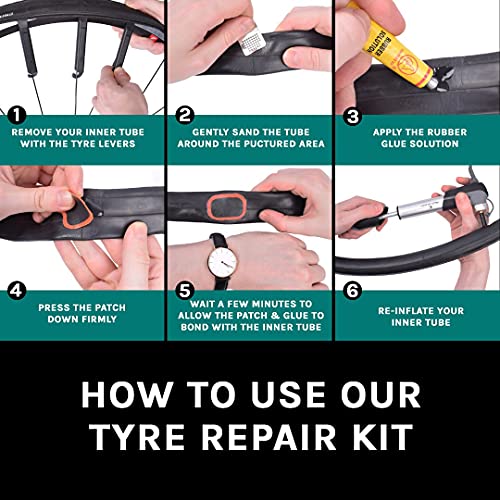 RUBBER SOLUTION

1
REMOVE YOUR INNER TUBE WITH THE TYRE LEVERS

2
GENTLY SAND THE TUBE AROUND THE PUCTURED AREA

3
APPLY THE RUBBER GLUE SOLUTION

4
PRESS THE PATCH DOWN FIRMLY

5
WAIT A FEW MINUTES TO ALLOW THE PATCH & GLUE TO BOND WITH THE INNER TUBE

6
RE-INFLATE YOUR INNER TUBE

HOW TO USE OUR TYRE REPAIR KIT