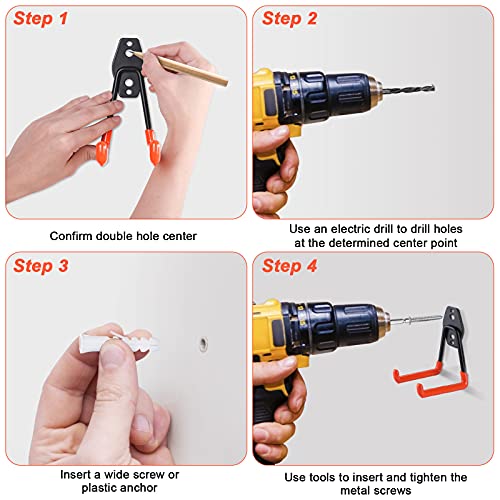 Step 1

Confirm double hole center

Step 2

Use an electric drill to drill holes at the determined center point

Step 3

Insert a wide screw or plastic anchor

Step 4

Use tools to insert and tighten the metal screws