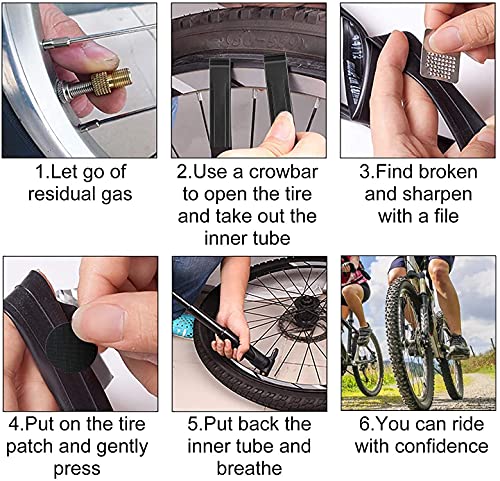 1.Let go of residual gas

2.Use a crowbar to open the tire and take out the inner tube

3.Find broken and sharpen with a file

4.Put on the tire patch and gently press

5.Put back the inner tube and breathe

6.You can ride with confidence