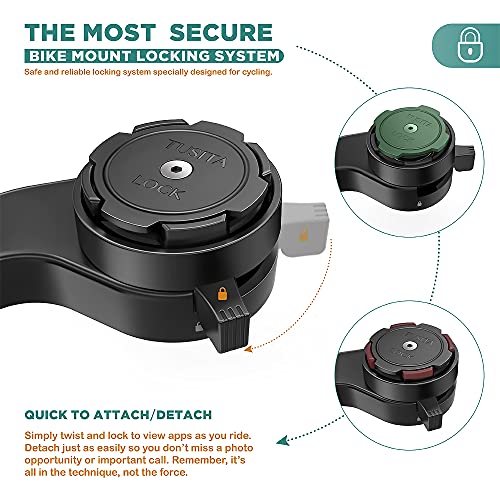 THE MOST SECURE
BIKE MOUNT LOCKING SYSTEM
Safe and reliable locking system specially designed for cycling.

TUSITA
LOCK

TUSITA
LOCK

TUSITA
LOCK

QUICK TO ATTACH/DETACH
Simply twist and lock to view apps as you ride. Detach just as easily so you don't miss a photo opportunity or important call. Remember, it's all in the technique, not the force.