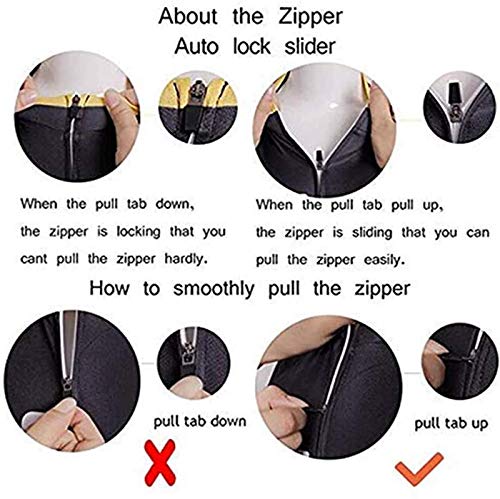 About the Zipper
Auto lock slider

When the pull tab down, the zipper is locking that you cant pull the zipper hardly.

When the pull tab pull up, the zipper is sliding that you can pull the zipper easily.

How to smoothly pull the zipper

pull tab down

pull tab up