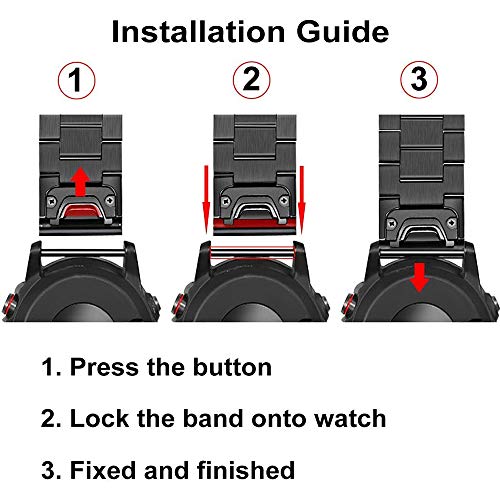 Installation Guide

1

2

3

1. Press the button

2. Lock the band onto watch

3. Fixed and finished