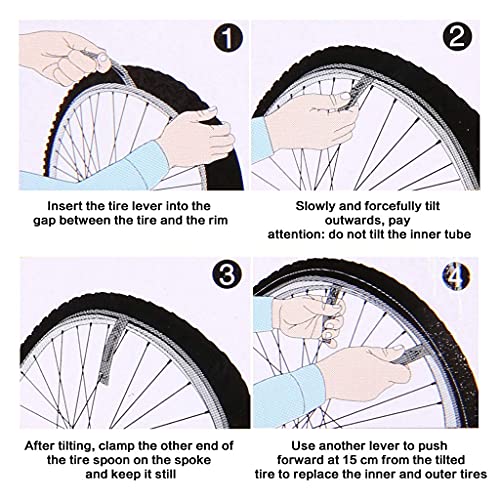 1

Insert the tire lever into the gap between the tire and the rim

2

Slowly and forcefully tilt outwards, pay attention: do not tilt the inner tube

3

After tilting, clamp the other end of the tire spoon on the spoke and keep it still

4

Use another lever to push forward at 15 cm from the tilted tire to replace the inner and outer tires