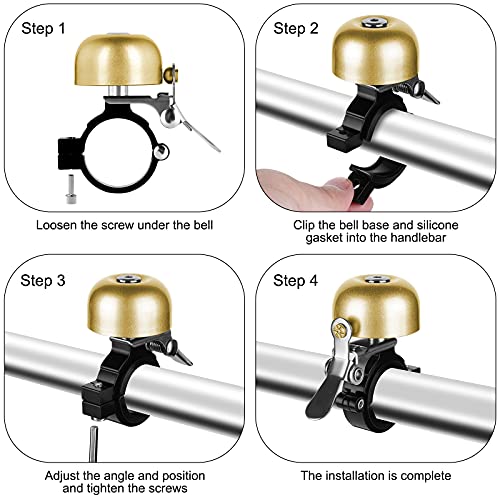 Step 1

Loosen the screw under the bell

Step 2

Clip the bell base and silicone gasket into the handlebar

Step 3

Adjust the angle and position and tighten the screws

Step 4

The installation is complete