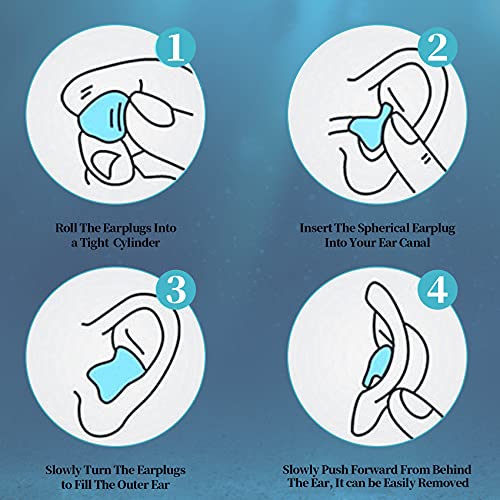 1

Roll The Earplugs Into a Tight Cylinder

2

Insert The Spherical Earplug Into Your Ear Canal

3

Slowly Turn The Earplugs to Fill The Outer Ear

4

Slowly Push Forward From Behind The Ear, It can be Easily Removed