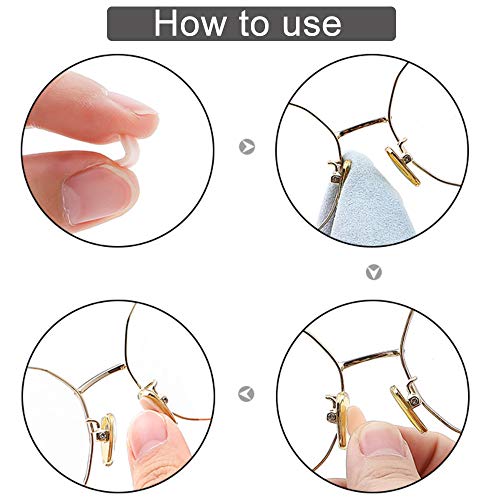 How to use