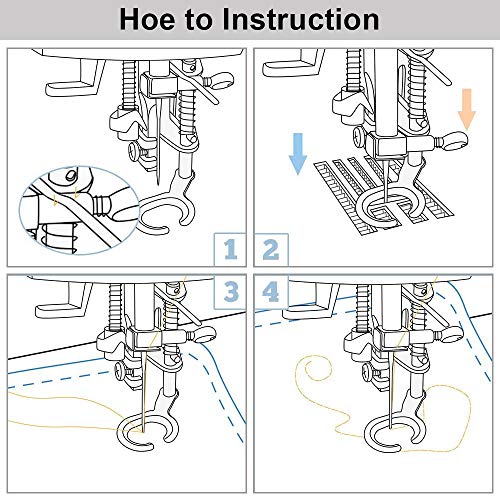 Hoe to Instruction

1

2

3

4