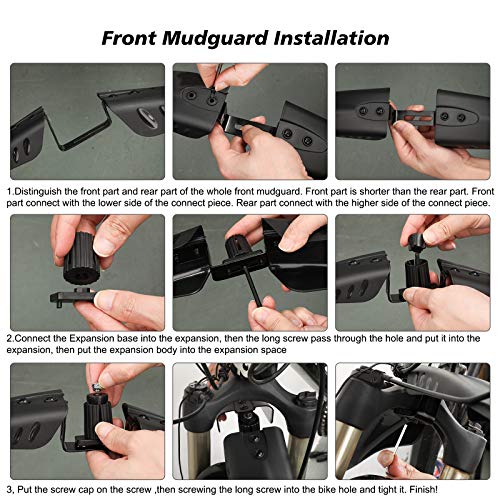 Front Mudguard Installation

1.Distinguish the front part and rear part of the whole front mudguard. Front part is shorter than the rear part. Front part connect with the lower side of the connect piece. Rear part connect with the higher side of the connect piece.

2.Connect the Expansion base into the expansion, then the long screw pass through the hole and put it into the expansion, then put the expansion body into the expansion space

3, Put the screw cap on the screw ,then screwing the long screw into the bike hole and tight it. Finish!