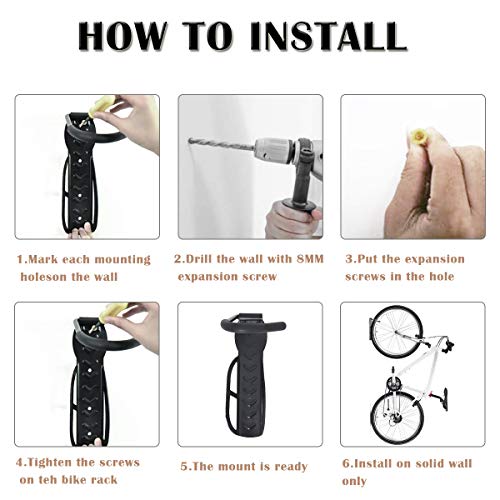 HOW TO INSTALL

1.Mark each mounting holeson the wall

2.Drill the wall with 8MM expansion screw

3.Put the expansion screws in the hole

4.Tighten the screws on teh bike rack

5.The mount is ready

6.Install on solid wall only