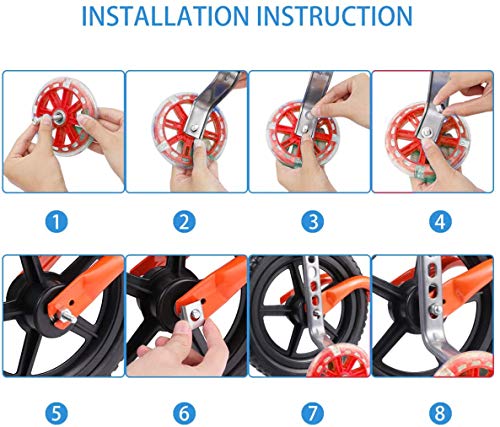 INSTALLATION INSTRUCTION

1

2

3

4

5

6

7

8