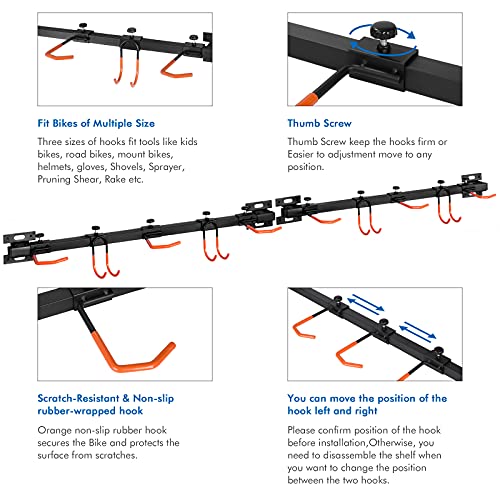 Fit Bikes of Multiple Size

Three sizes of hooks fit tools like kids bikes, road bikes, mount bikes, helmets, gloves, Shovels, Sprayer, Pruning Shear, Rake etc.

Thumb Screw

Thumb Screw keep the hooks firm or Easier to adjustment move to any position.

Scratch-Resistant & Non-slip rubber-wrapped hook

Orange non-slip rubber hook secures the Bike and protects the surface from scratches.

You can move the position of the hook left and right

Please confirm position of the hook before installation,Otherwise, you need to disassemble the shelf when you want to change the position between the two hooks.