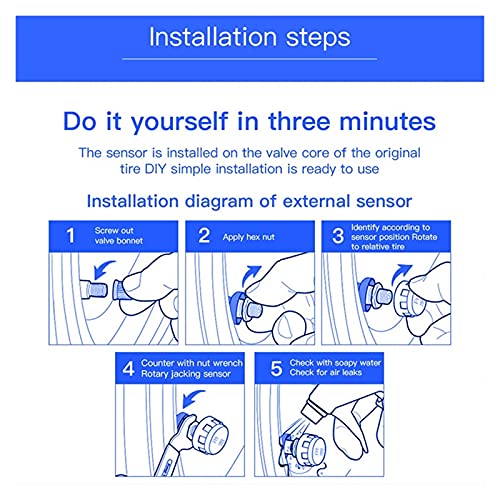 Installation steps

Do it yourself in three minutes

The sensor is installed on the valve core of the original tire DIY simple installation is ready to use

Installation diagram of external sensor

1 Screw out valve bonnet

2 Apply hex nut

3 Identify according to sensor position Rotate to relative tire

4 Counter with nut wrench Rotary jacking sensor

5 Check with soapy water Check for air leaks