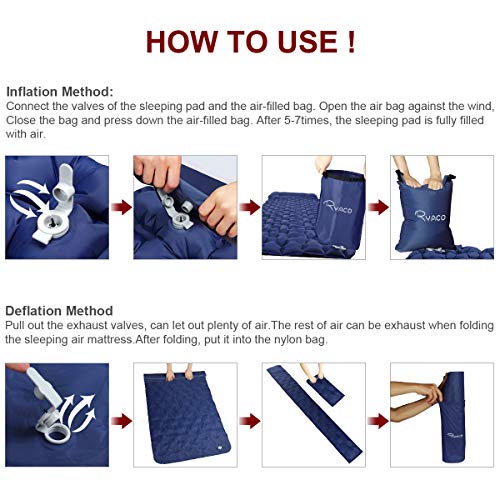 HOW TO USE !

Inflation Method:
Connect the valves of the sleeping pad and the air-filled bag. Open the air bag against the wind, Close the bag and press down the air-filled bag. After 5-7times, the sleeping pad is fully filled with air.

Ryaco

Ryaco

Deflation Method
Pull out the exhaust valves, can let out plenty of air.The rest of air can be exhaust when folding the sleeping air mattress.After folding, put it into the nylon bag.

Ryaco