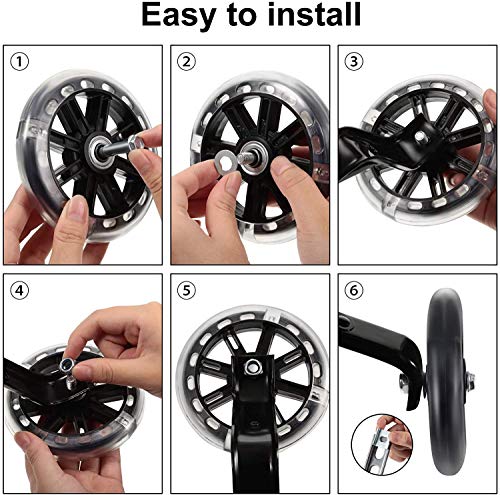 Easy to install

①

②

③

④

⑤

⑥