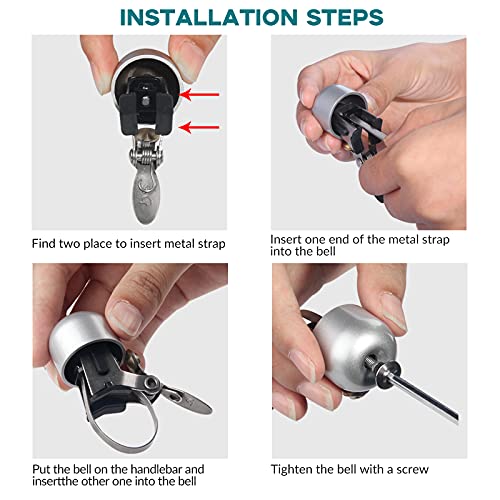 INSTALLATION STEPS

Find two place to insert metal strap

Insert one end of the metal strap into the bell

Put the bell on the handlebar and insertthe other one into the bell

Tighten the bell with a screw