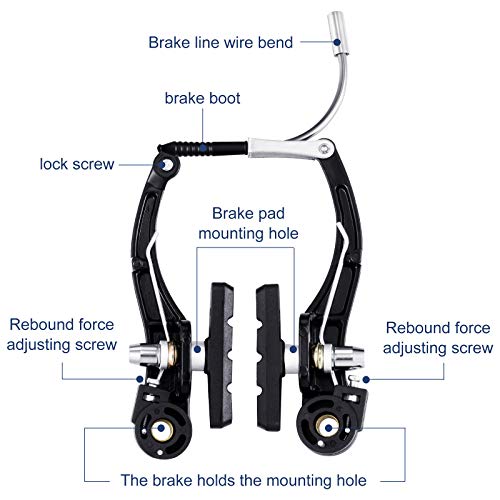 Brake line wire bend

brake boot

lock screw

Brake pad mounting hole

Rebound force adjusting screw

Rebound force adjusting screw

The brake holds the mounting hole