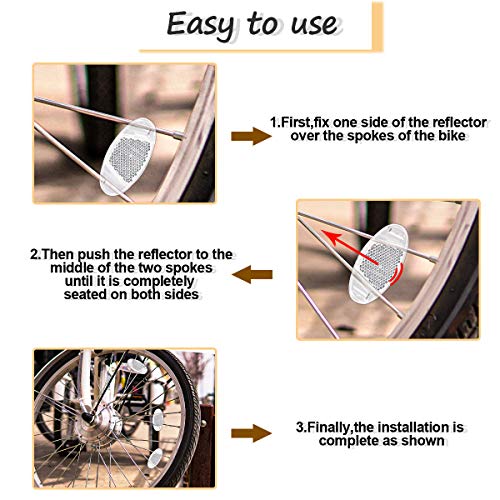 Easy to use

1.First,fix one side of the reflector over the spokes of the bike

2.Then push the reflector to the middle of the two spokes until it is completely seated on both sides

3.Finally,the installation is complete as shown