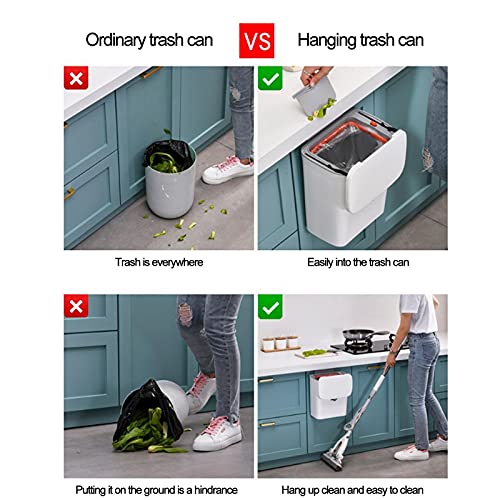 Ordinary trash can VS Hanging trash can

Trash is everywhere

Easily into the trash can

Putting it on the ground is a hindrance

Hang up clean and easy to clean