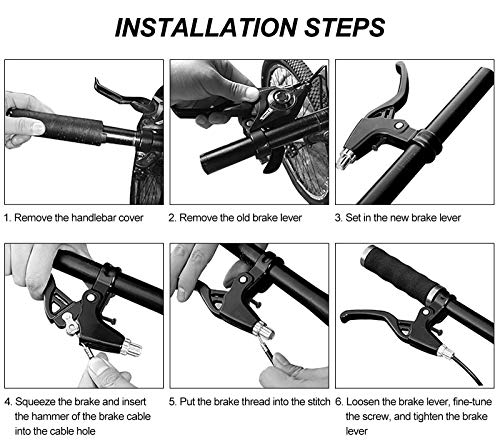 INSTALLATION STEPS

1. Remove the handlebar cover

2. Remove the old brake lever

3. Set in the new brake lever

4. Squeeze the brake and insert the hammer of the brake cable into the cable hole

5. Put the brake thread into the stitch

6. Loosen the brake lever, fine-tune the screw, and tighten the brake lever