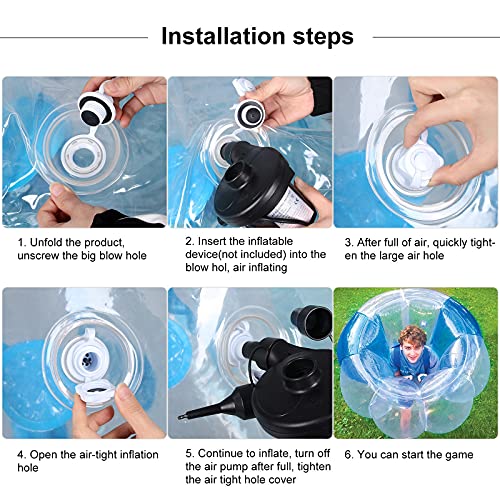 Installation steps

1. Unfold the product, unscrew the big blow hole

2. Insert the inflatable device(not included) into the blow hol, air inflating

3. After full of air, quickly tighten the large air hole

4. Open the air-tight inflation hole

5. Continue to inflate, turn off the air pump after full, tighten the air tight hole cover

6. You can start the game