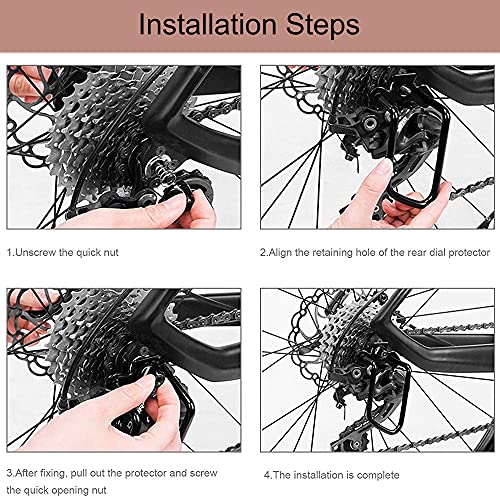 Installation Steps

1.Unscrew the quick nut

2.Align the retaining hole of the rear dial protector

3.After fixing, pull out the protector and screw the quick opening nut

4.The installation is complete