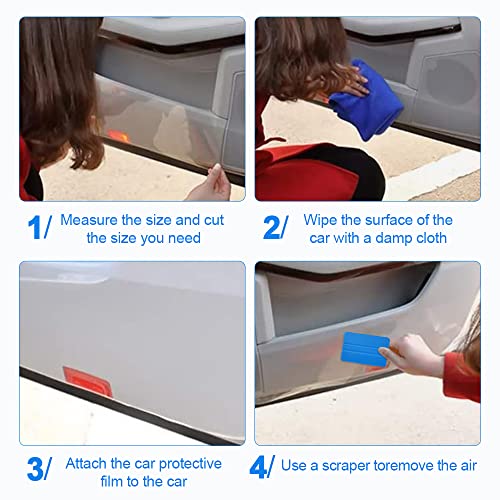 1/ Measure the size and cut the size you need

2/ Wipe the surface of the car with a damp cloth

3/ Attach the car protective film to the car

4/ Use a scraper toremove the air