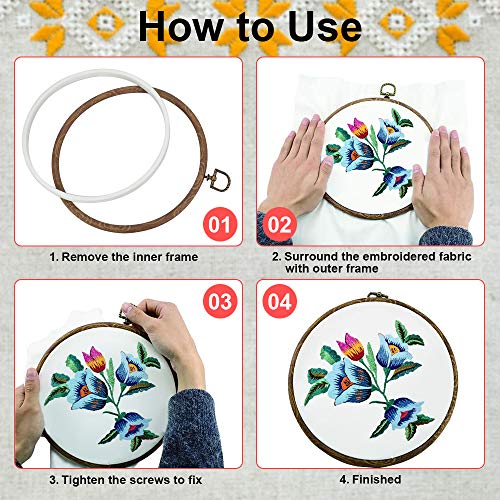 How to Use

01

1. Remove the inner frame

02

2. Surround the embroidered fabric with outer frame

03

3. Tighten the screws to fix

04

4. Finished