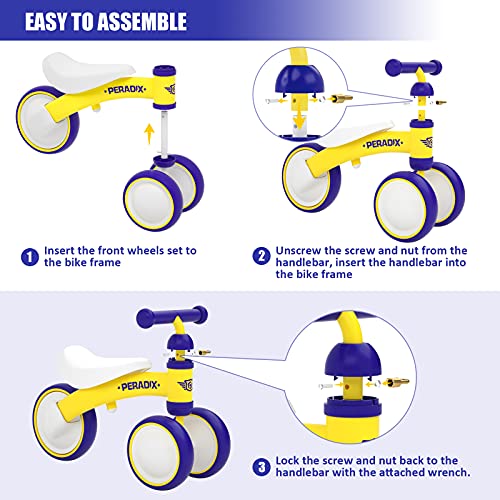 EASY TO ASSEMBLE

PERADIX

PERADIX

1 Insert the front wheels set to the bike frame

2 Unscrew the screw and nut from the handlebar, insert the handlebar into the bike frame

PERADIX

3 Lock the screw and nut back to the handlebar with the attached wrench.