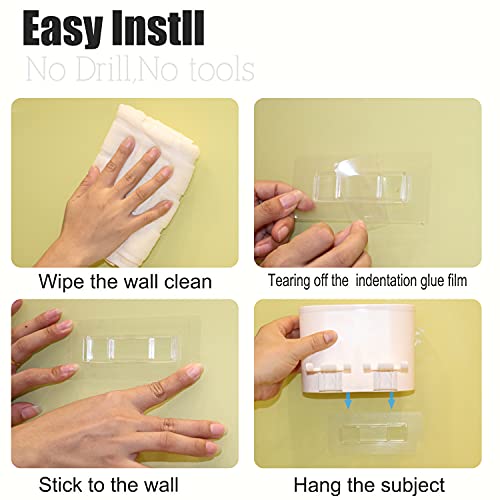 Easy Instll
No Drill,No tools

Wipe the wall clean

Tearing off the indentation glue film

Stick to the wall

Hang the subject