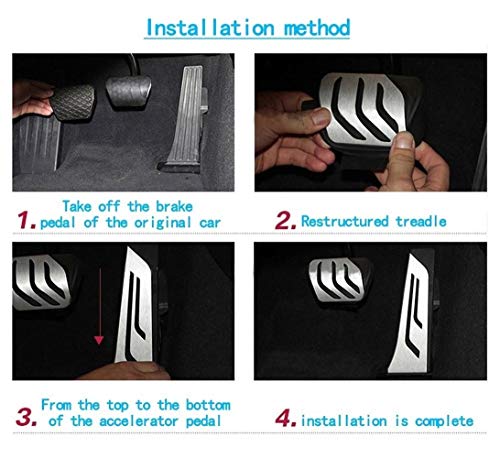 Installation method

1. Take off the brake pedal of the original car

2. Restructured treadle

3. From the top to the bottom of the accelerator pedal

4. installation is complete