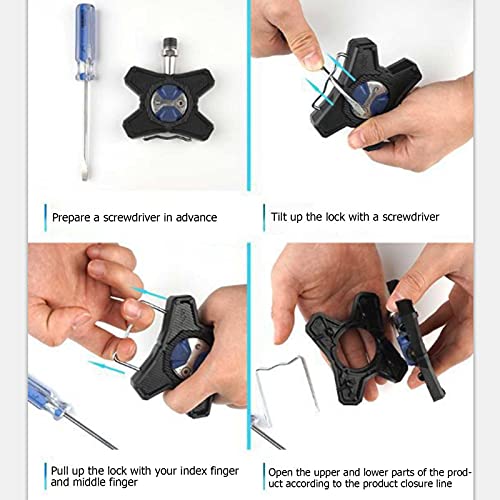 Prepare a screwdriver in advance

Tilt up the lock with a screwdriver

Pull up the lock with your index finger and middle finger

Open the upper and lower parts of the product according to the product closure line