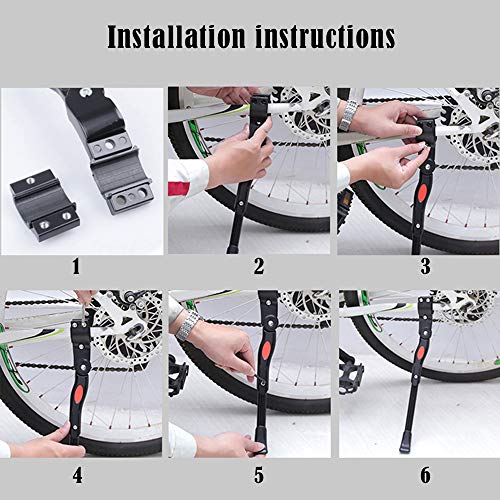 Installation instructions

1

2

3

4

5

6