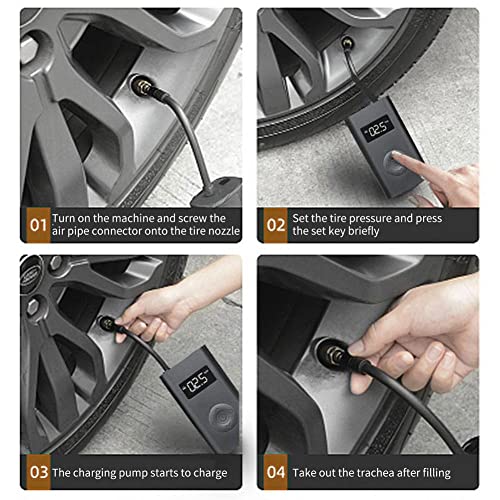 02.5

01 Turn on the machine and screw the air pipe connector onto the tire nozzle

02 Set the tire pressure and press the set key briefly

02.5

03 The charging pump starts to charge

04 Take out the trachea after filling