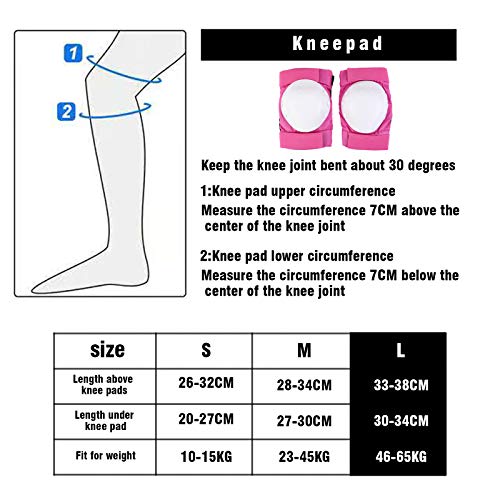 1

2

Kneepad

Keep the knee joint bent about 30 degrees

1:Knee pad upper circumference

Measure the circumference 7CM above the center of the knee joint

2:Knee pad lower circumference

Measure the circumference 7CM below the center of the knee joint

| size | S | M | L |
|---|---|---|---|
| Length above knee pads | 26-32CM | 28-34CM | 33-38CM |
| Length under knee pad | 20-27CM | 27-30CM | 30-34CM |
| Fit for weight | 10-15KG | 23-45KG | 46-65KG |