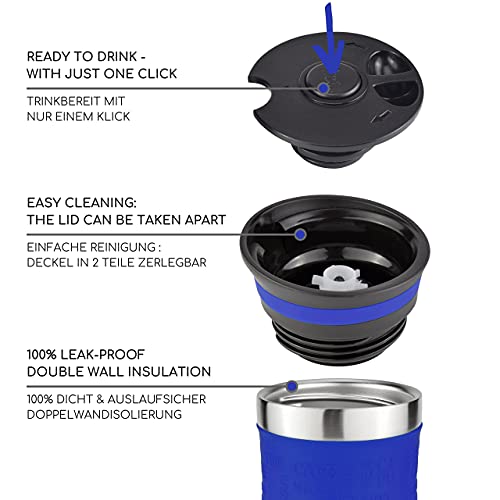 READY TO DRINK - WITH JUST ONE CLICK

TRINKBEREIT MIT NUR EINEM KLICK

EASY CLEANING: THE LID CAN BE TAKEN APART

EINFACHE REINIGUNG : DECKEL IN 2 TEILE ZERLEGBAR

100% LEAK-PROOF DOUBLE WALL INSULATION

100% DICHT & AUSLAUFSICHER DOPPELWANDISOLIERUNG