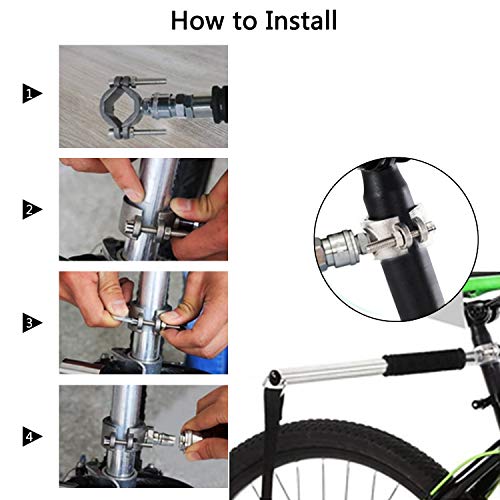 How to Install

1

2

3

4