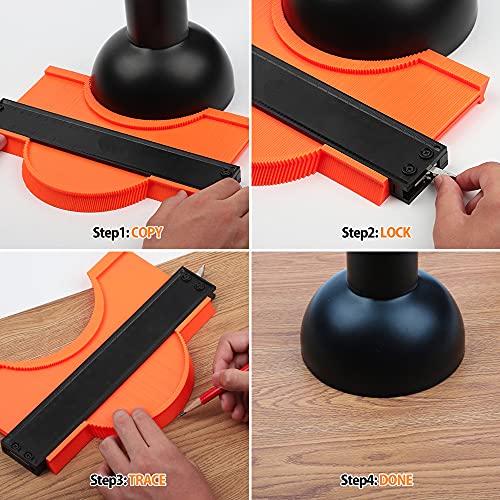 Step1: COPY

Step2: LOCK

Step3: TRACE

Step4: DONE