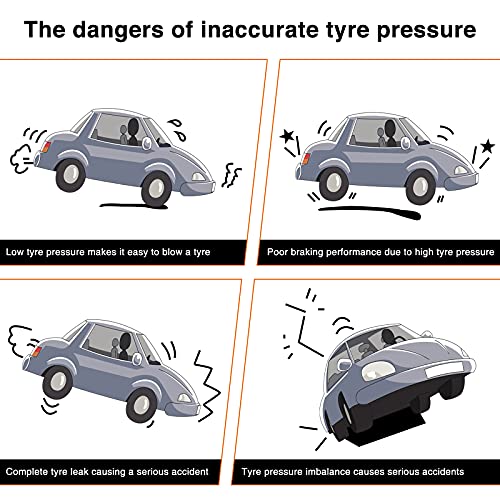 The dangers of inaccurate tyre pressure

Low tyre pressure makes it easy to blow a tyre

Poor braking performance due to high tyre pressure

Complete tyre leak causing a serious accident

Tyre pressure imbalance causes serious accidents