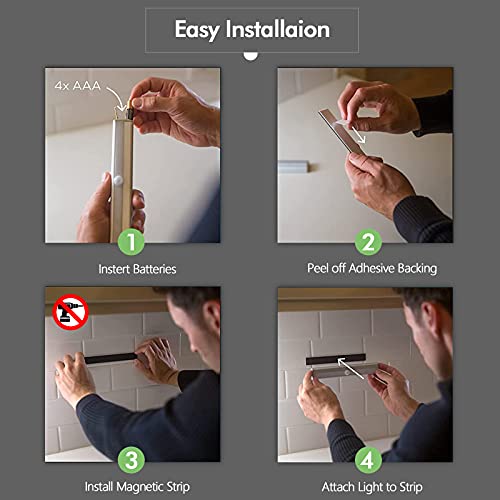 Easy Installaion

4x AAA

1

Instert Batteries

2

Peel off Adhesive Backing

3

Install Magnetic Strip

4

Attach Light to Strip