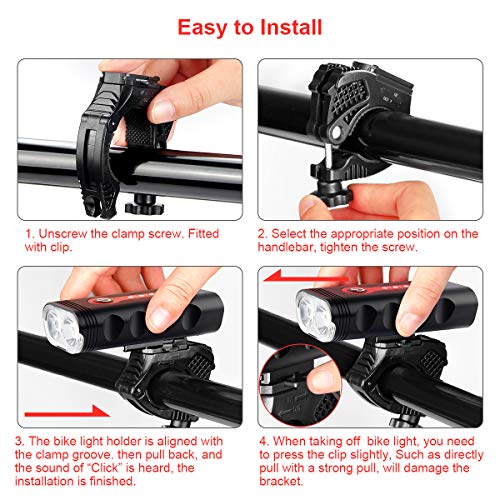 Easy to Install

1. Unscrew the clamp screw. Fitted with clip.

2. Select the appropriate position on the handlebar, tighten the screw.

3. The bike light holder is aligned with the clamp groove. then pull back, and the sound of “Click” is heard, the installation is finished.

4. When taking off  bike light, you need to press the clip slightly, Such as directly pull with a strong pull, will damage the bracket.