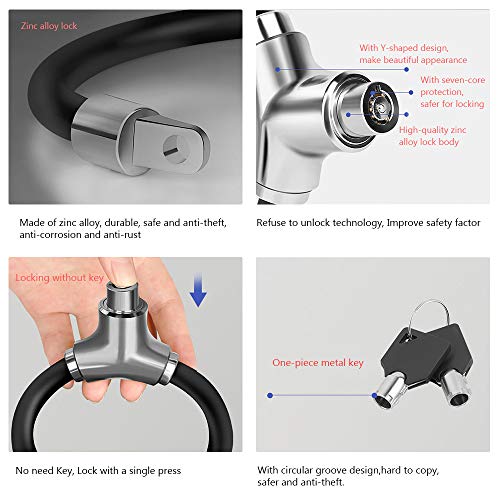 Zinc alloy lock

Made of zinc alloy, durable, safe and anti-theft, anti-corrosion and anti-rust

With Y-shaped design, make beautiful appearance

With seven-core protection, safer for locking

High-quality zinc alloy lock body

Refuse to unlock technology, Improve safety factor

Locking without key

No need Key, Lock with a single press

One-piece metal key

With circular groove design,hard to copy, safer and anti-theft.