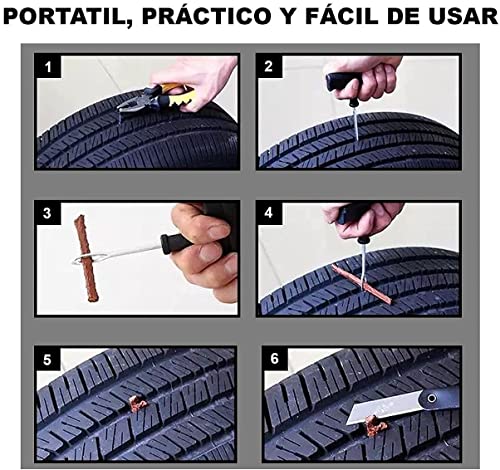 PORTATIL, PRÁCTICO Y FÁCIL DE USAR

1

2

3

4

5

6