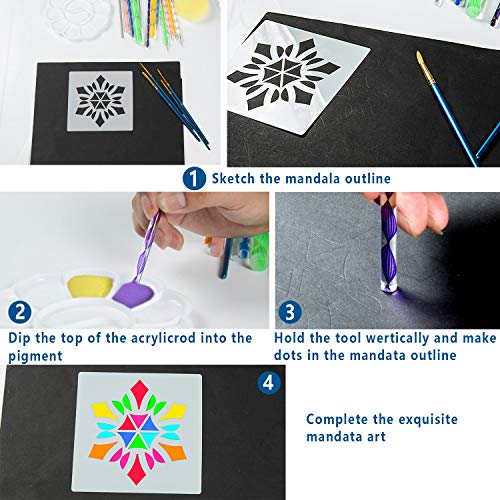 1 Sketch the mandala outline

2

Dip the top of the acrylicrod into the pigment

3

Hold the tool wertically and make dots in the mandata outline

4

Complete the exquisite mandata art