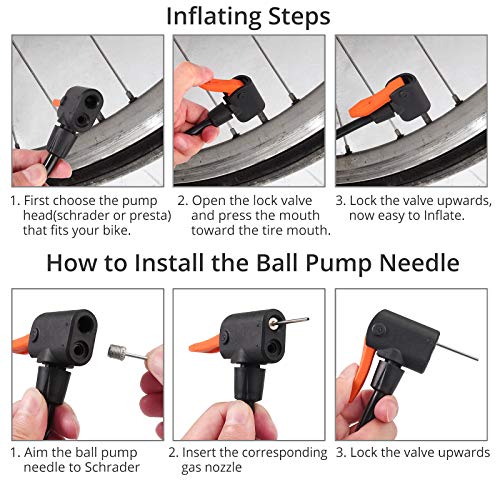 Inflating Steps

1. First choose the pump head(schrader or presta) that fits your bike.

2. Open the lock valve and press the mouth toward the tire mouth.

3. Lock the valve upwards, now easy to Inflate.

How to Install the Ball Pump Needle

1. Aim the ball pump needle to Schrader

2. Insert the corresponding gas nozzle

3. Lock the valve upwards