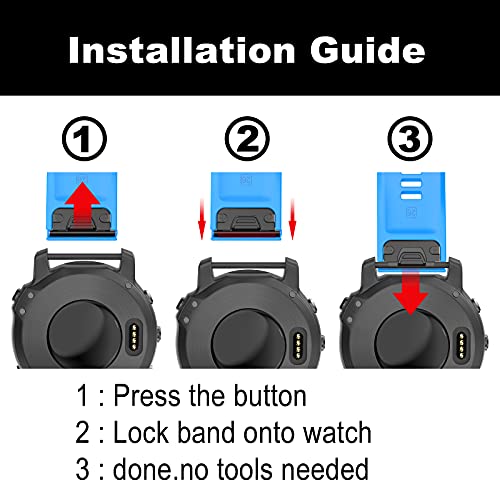 Installation Guide

①

②

③

1 : Press the button
2 : Lock band onto watch
3 : done.no tools needed