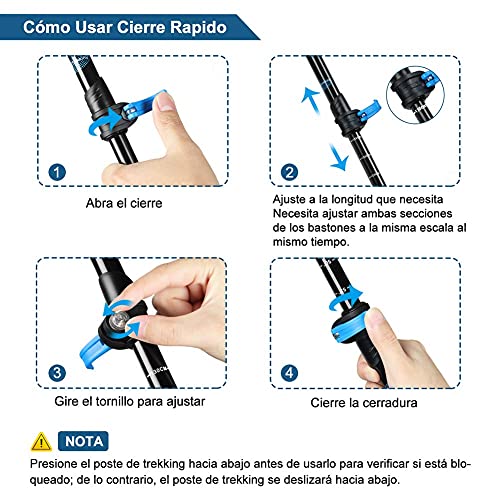 Cómo Usar Cierre Rapido

1

Abra el cierre

2

Ajuste a la longitud que necesita
Necesita ajustar ambas secciones de los bastones a la misma escala al mismo tiempo.

3

Gire el tornillo para ajustar

4

Cierre la cerradura

NOTA

Presione el poste de trekking hacia abajo antes de usarlo para verificar si está bloqueado; de lo contrario, el poste de trekking se deslizará hacia abajo.